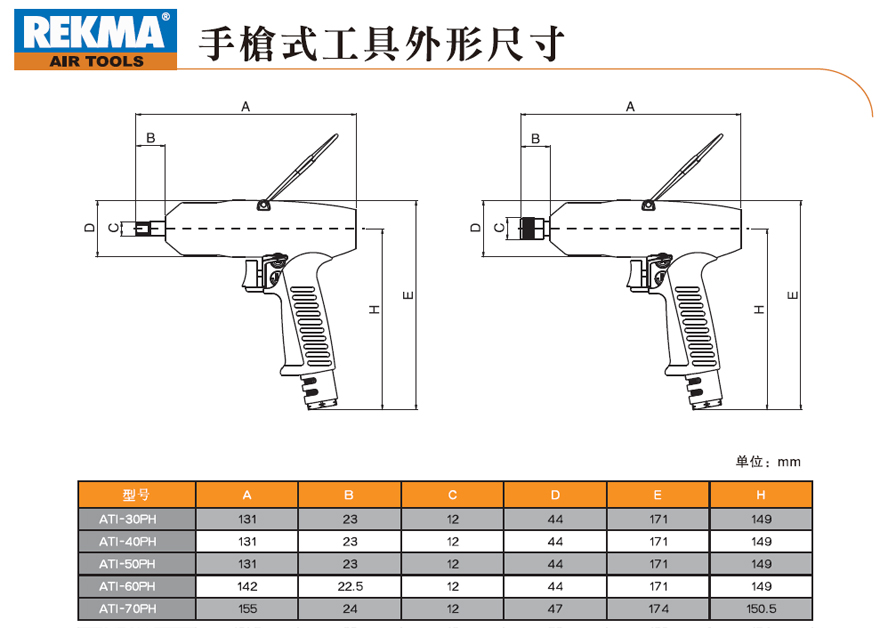 REKMA®
AIR TOOLS

手槍式工具外形尺寸

A
B
D
C
H
E

A
B
D
C
H
E

单位：mm

| 型号 | A | B | C | D | E | H |
|---|---|---|---|---|---|---|
| ATI-30PH | 131 | 23 | 12 | 44 | 171 | 149 |
| ATI-40PH | 131 | 23 | 12 | 44 | 171 | 149 |
| ATI-50PH | 131 | 23 | 12 | 44 | 171 | 149 |
| ATI-60PH | 142 | 22.5 | 12 | 44 | 171 | 149 |
| ATI-70PH | 155 | 24 | 12 | 47 | 174 | 150.5 |